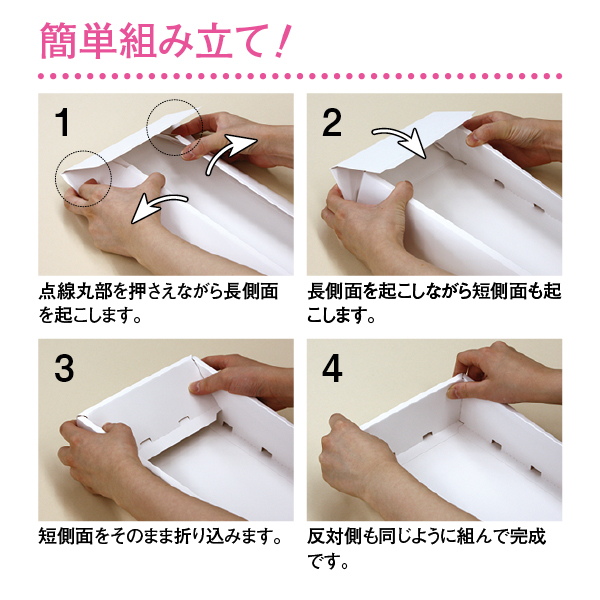 簡単組み立て！

1

点線丸部を押さえながら長側面を起こします。

2

長側面を起こしながら短側面も起こします。

3

短側面をそのまま折り込みます。

4

反対側も同じように組んで完成です。