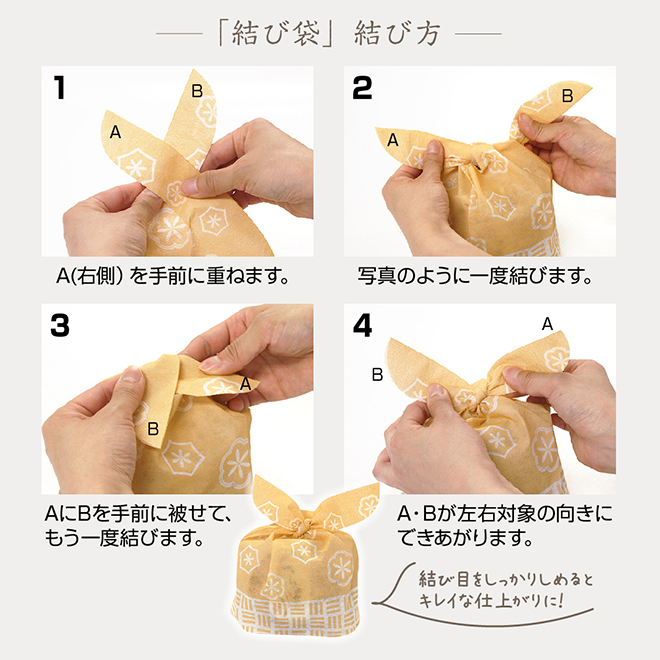 「結び袋」結び方

1

B

A

A(右側) を手前に重ねます。

2

B

A

写真のように一度結びます。

3

A

B

AにBを手前に被せて、もう一度結びます。

4

A

B

A･Bが左右対象の向きにできあがります。

結び目をしっかりしめるとキレイな仕上がりに!